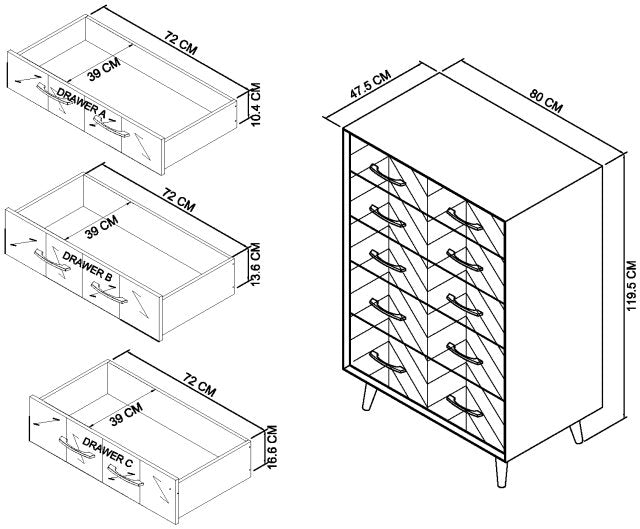 72 CM
39 CM
DRAWER A
10.4 CM

72 CM
39 CM
DRAWER B
13.6 CM

72 CM
39 CM
DRAWER C
16.6 CM

47.5 CM
80 CM
119.5 CM