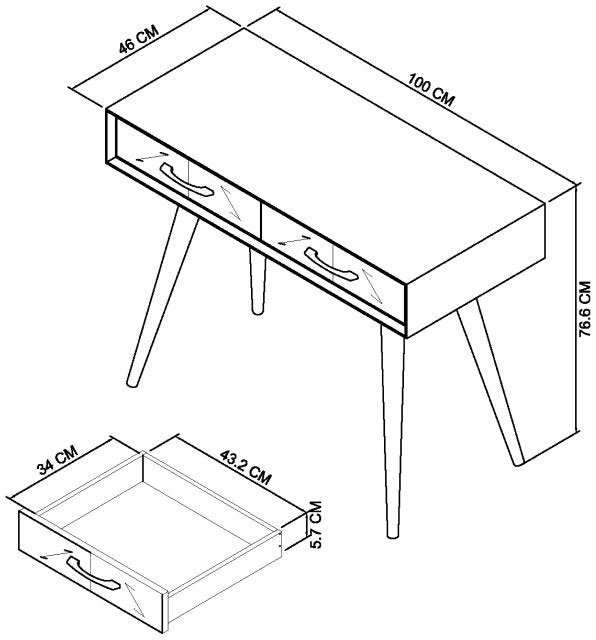 46 CM
100 CM
76.6 CM
34 CM
43.2 CM
5.7 CM