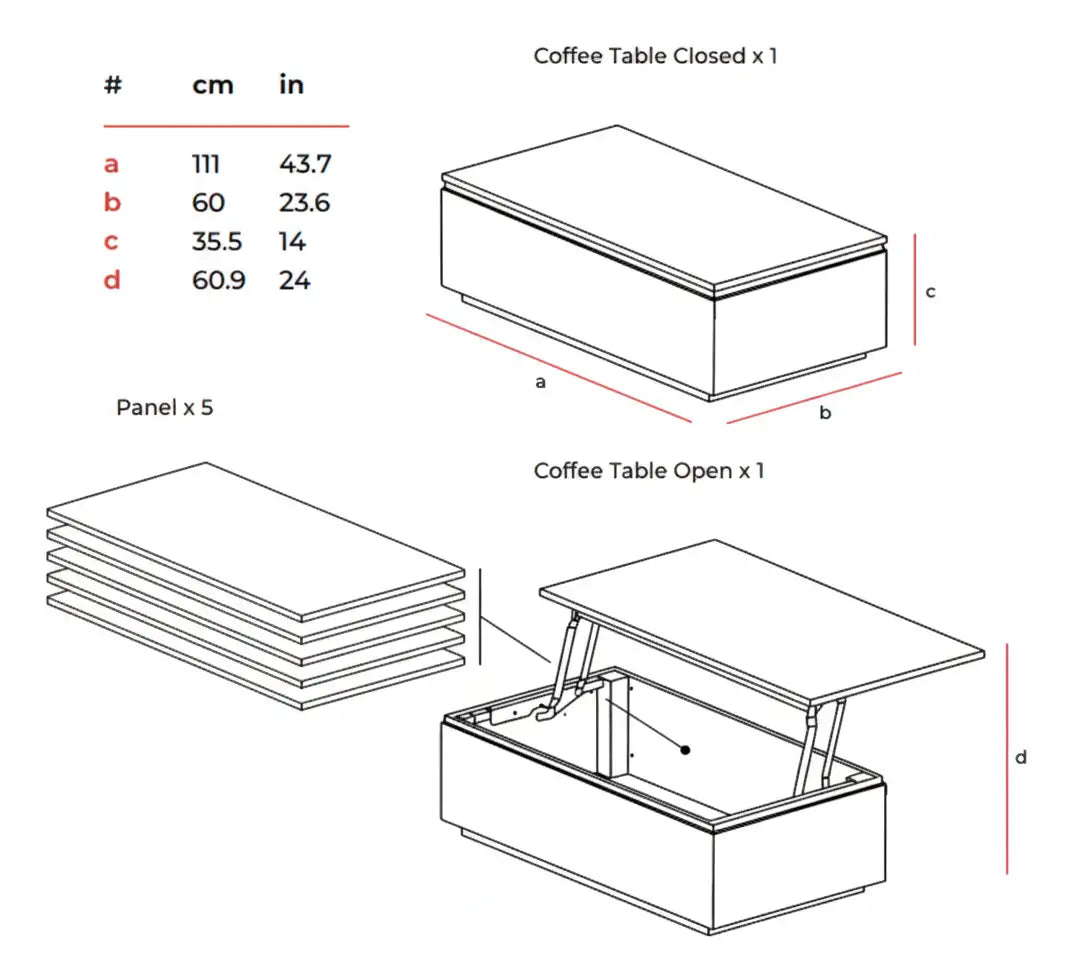 | # | cm | in |
|---|---|---|
| a | 111 | 43.7 |
| b | 60 | 23.6 |
| c | 35.5 | 14 |
| d | 60.9 | 24 |

Coffee Table Closed x 1

c

a

b

Panel x 5

Coffee Table Open x 1

d